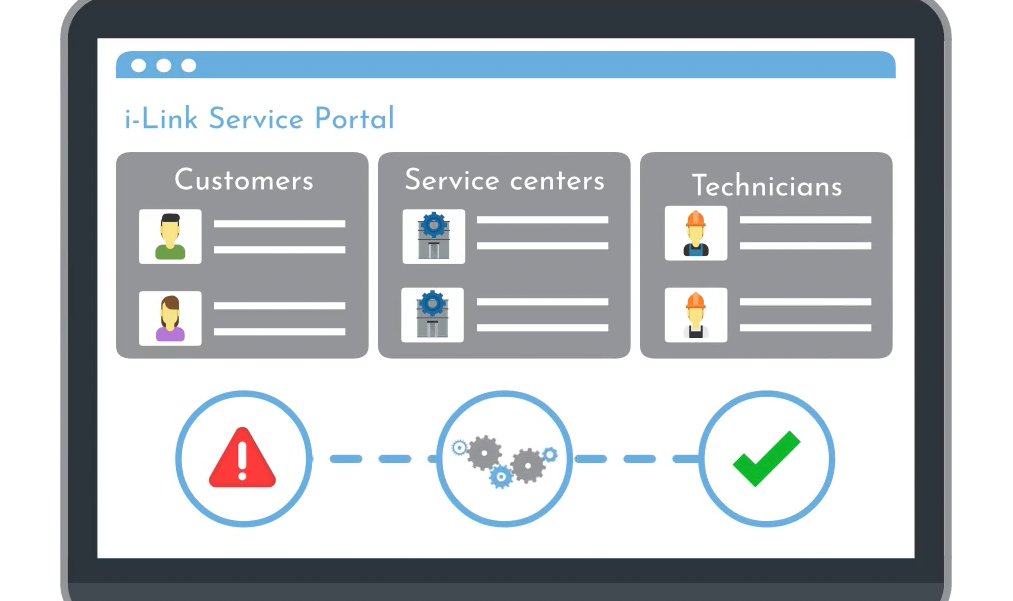 i-Link Service Portal

Customers

Service centers

Technicians